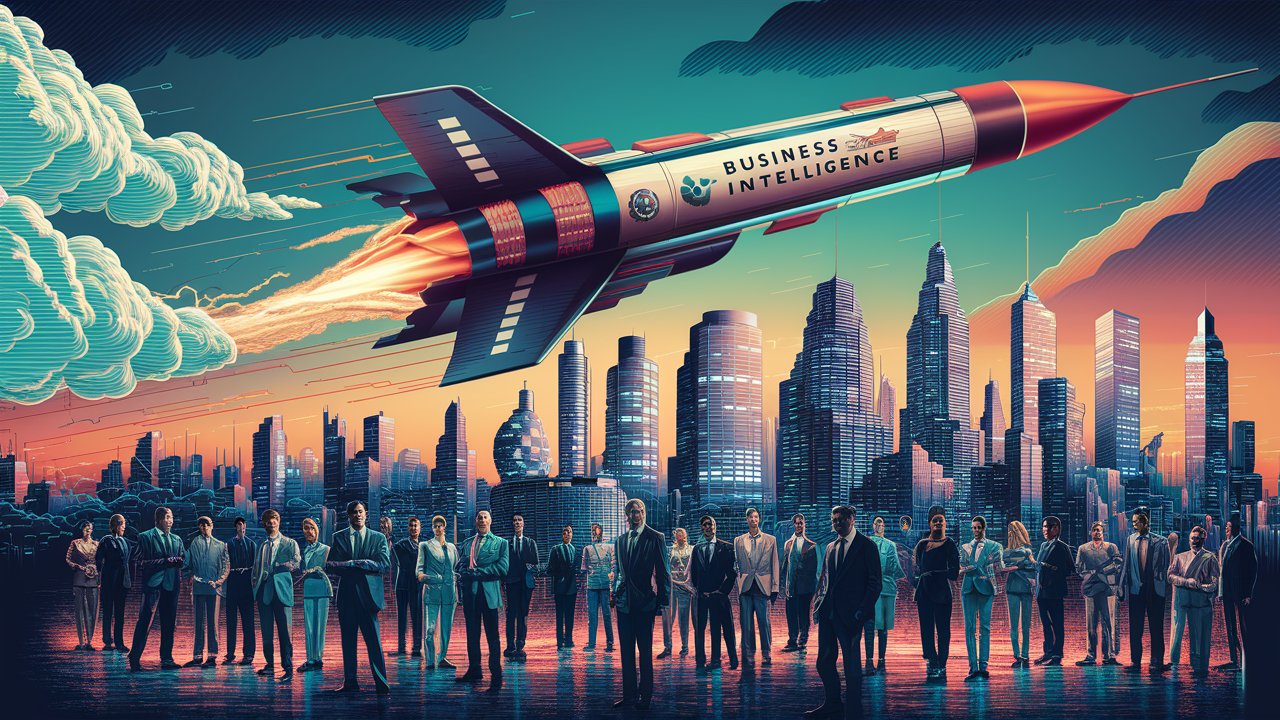 BUSINESS INTELLIGENCE